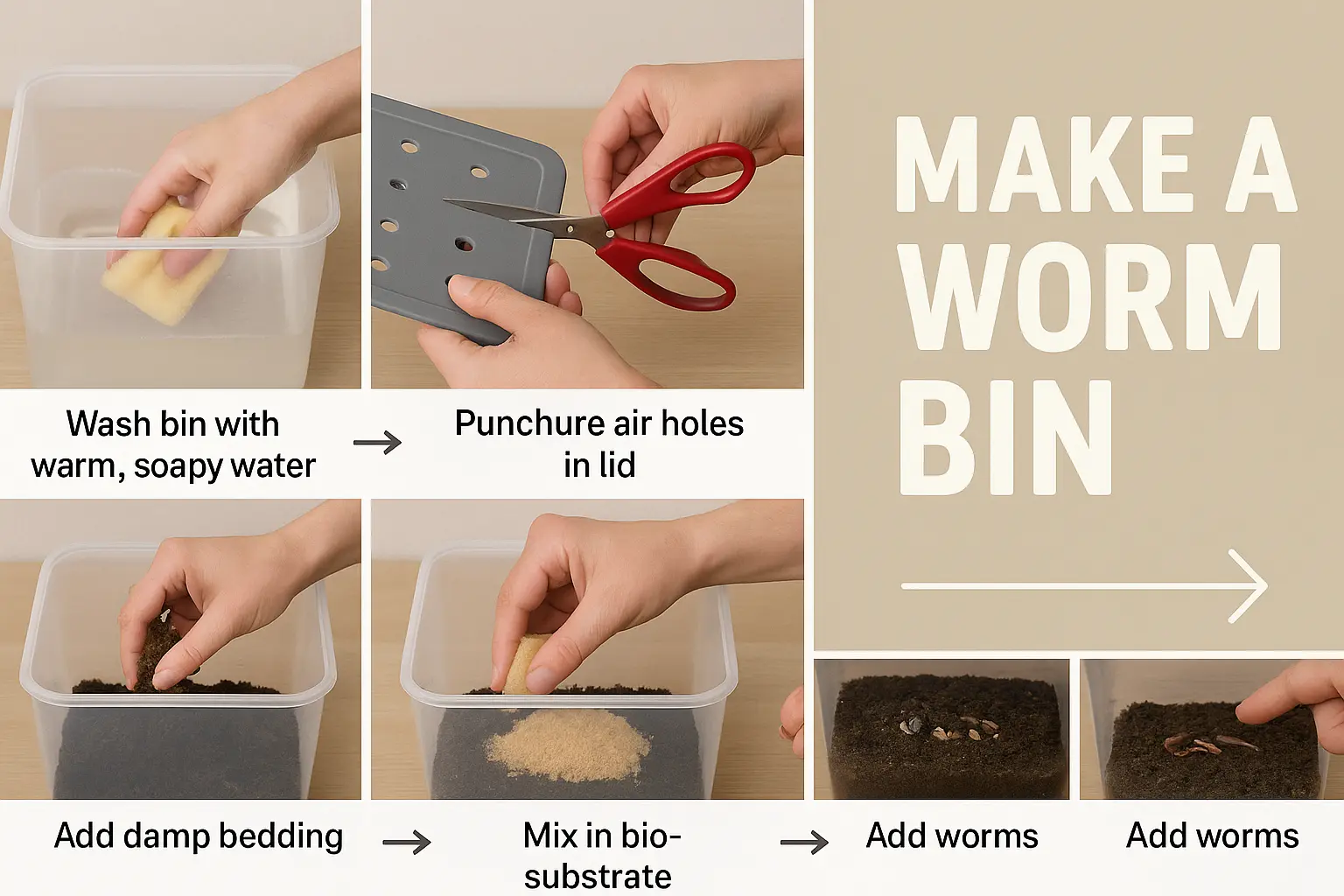 Wash bin with warm, soapy water

→

Punchure air holes in lid

MAKE A WORM BIN

Add damp bedding

→

Mix in bio-substrate

→

Add worms

Add worms